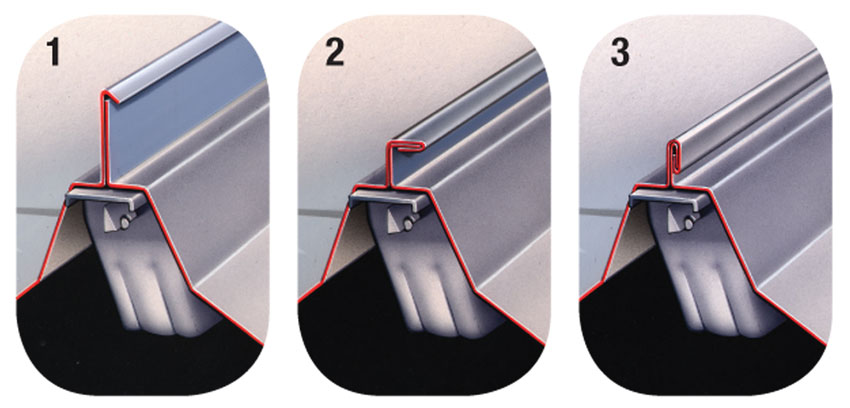 1

2

3