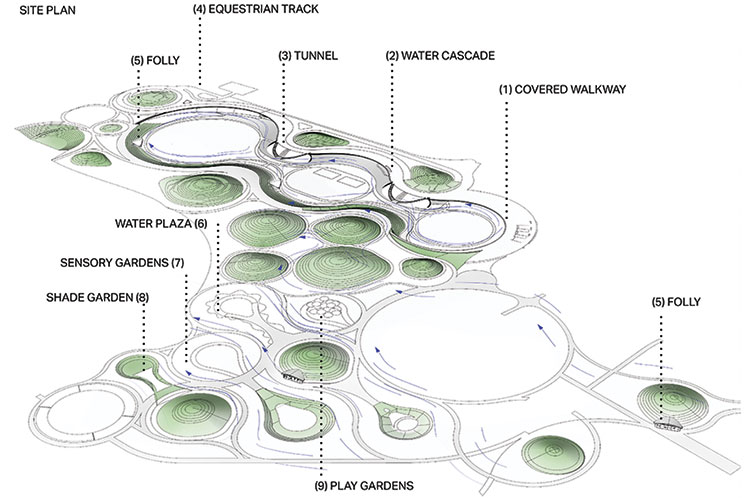 SITE PLAN

(4) EQUESTRIAN TRACK

(5) FOLLY

(3) TUNNEL

(2) WATER CASCADE

(1) COVERED WALKWAY

WATER PLAZA (6)

SENSORY GARDENS (7)

SHADE GARDEN (8)

(5) FOLLY

(9) PLAY GARDENS